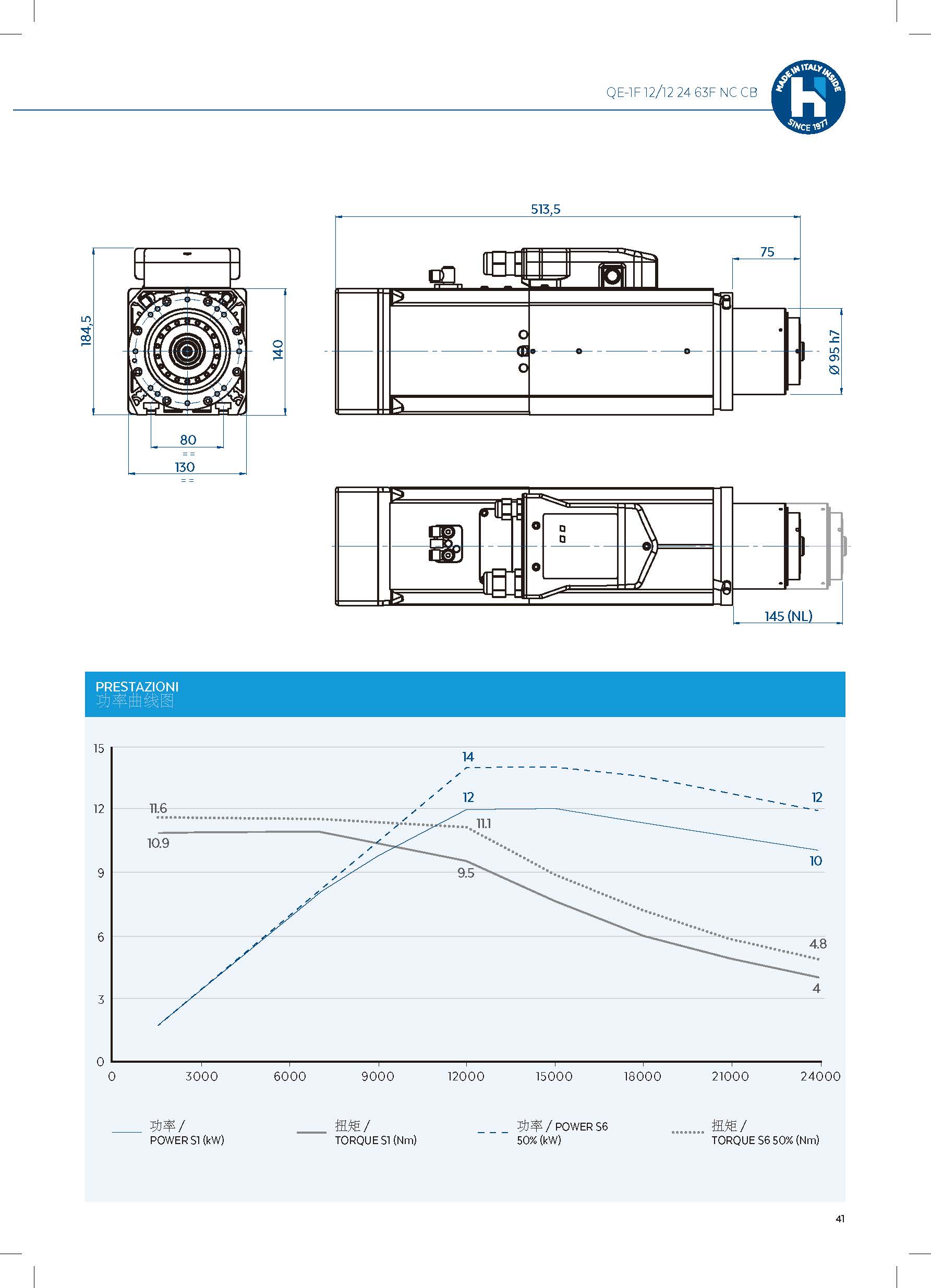 QE-1F 12/12 24 63F NC CB

MADE IN ITALY INSIDE
SINCE 1977

513,5

75

184,5

140

Ø 95 h7

80
= =
130
= =

145 (NL)

PRESTAZIONI
功率曲线图

15
12
9
6
3
0

14
12
12
11.6
11.1
10.9
10
9.5
4.8
4

0 3000 6000 9000 12000 15000 18000 21000 24000

功率 / POWER S1 (kW)
扭矩 / TORQUE S1 (Nm)
功率 / POWER S6 50% (kW)
扭矩 / TORQUE S6 50% (Nm)

41