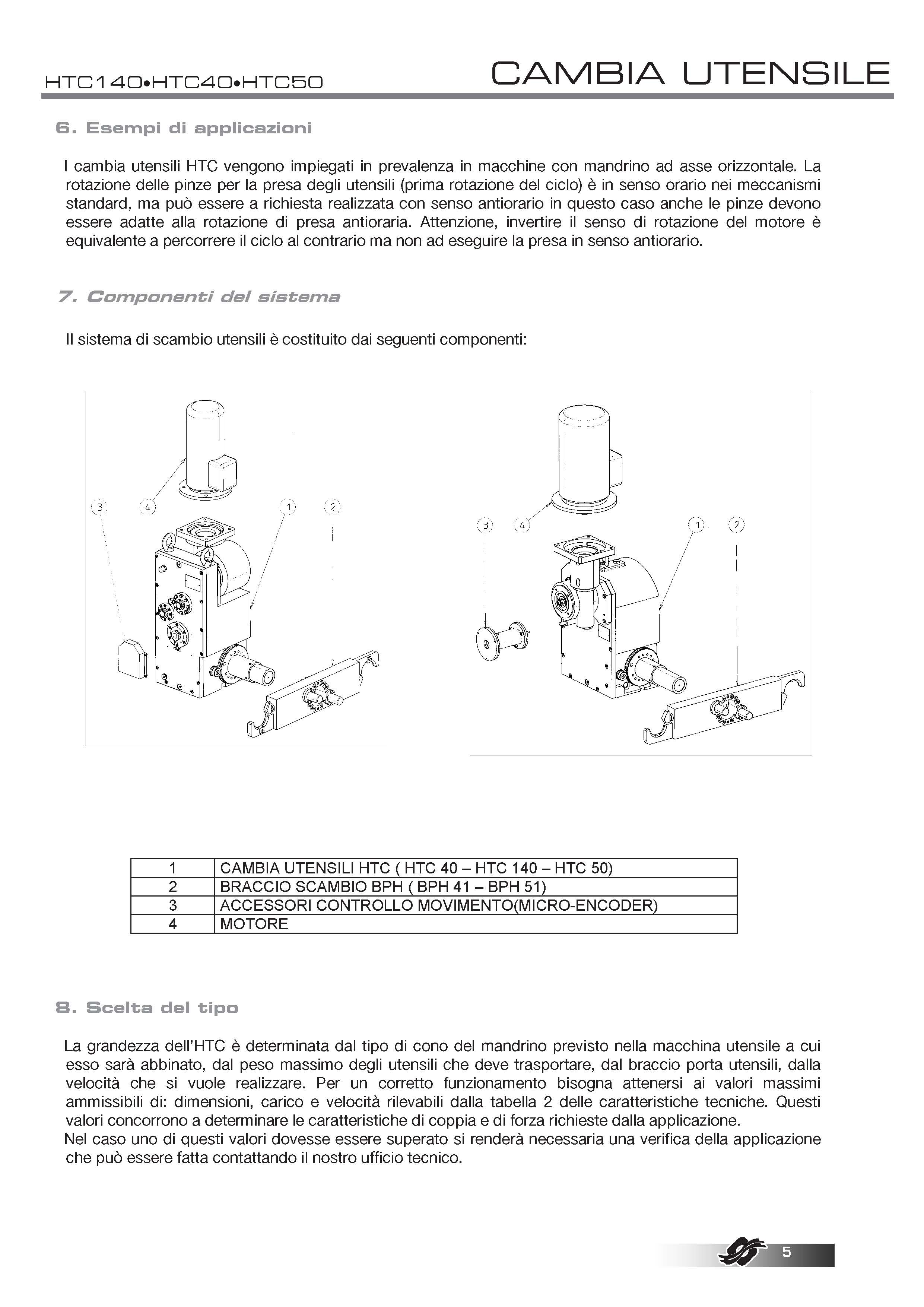 HTC140•HTC40•HTC50

CAMBIA UTENSILE

6. Esempi di applicazioni

I cambia utensili HTC vengono impiegati in prevalenza in macchine con mandrino ad asse orizzontale. La rotazione delle pinze per la presa degli utensili (prima rotazione del ciclo) è in senso orario nei meccanismi standard, ma può essere a richiesta realizzata con senso antiorario in questo caso anche le pinze devono essere adatte alla rotazione di presa antioraria. Attenzione, invertire il senso di rotazione del motore è equivalente a percorrere il ciclo al contrario ma non ad eseguire la presa in senso antiorario.

7. Componenti del sistema

Il sistema di scambio utensili è costituito dai seguenti componenti:

3 4 1 2

3 4 1 2

| 1 | CAMBIA UTENSILI HTC ( HTC 40 – HTC 140 – HTC 50) |
|---|---|
| 2 | BRACCIO SCAMBIO BPH ( BPH 41 – BPH 51) |
| 3 | ACCESSORI CONTROLLO MOVIMENTO(MICRO-ENCODER) |
| 4 | MOTORE |

8. Scelta del tipo

La grandezza dell'HTC è determinata dal tipo di cono del mandrino previsto nella macchina utensile a cui esso sarà abbinato, dal peso massimo degli utensili che deve trasportare, dal braccio porta utensili, dalla velocità che si vuole realizzare. Per un corretto funzionamento bisogna attenersi ai valori massimi ammissibili di: dimensioni, carico e velocità rilevabili dalla tabella 2 delle caratteristiche tecniche. Questi valori concorrono a determinare le caratteristiche di coppia e di forza richieste dalla applicazione.
Nel caso uno di questi valori dovesse essere superato si renderà necessaria una verifica della applicazione che può essere fatta contattando il nostro ufficio tecnico.

5